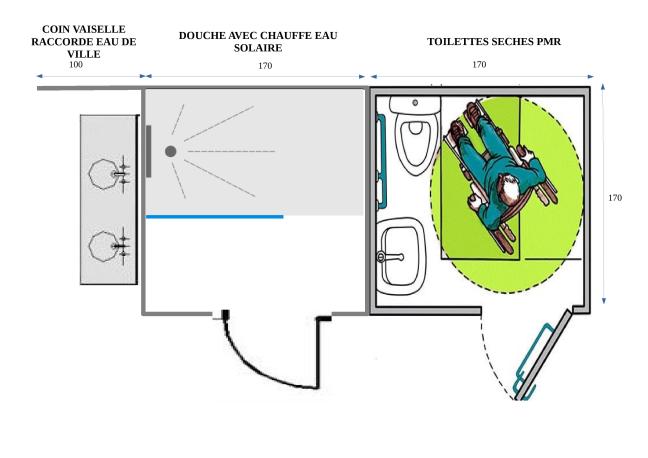 COIN VAISELLE RACCORDE EAU DE VILLE
100

DOUCHE AVEC CHAUFFE EAU SOLAIRE
170

TOILETTES SECHES PMR
170

170